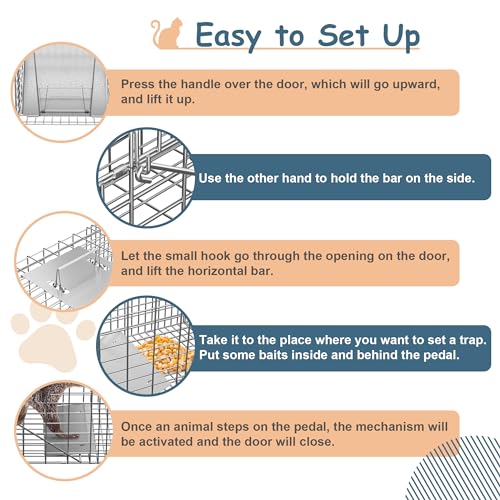 Easy to Set Up

Press the handle over the door, which will go upward, and lift it up.

Use the other hand to hold the bar on the side.

Let the small hook go through the opening on the door, and lift the horizontal bar.

Take it to the place where you want to set a trap. Put some baits inside and behind the pedal.

Once an animal steps on the pedal, the mechanism will be activated and the door will close.